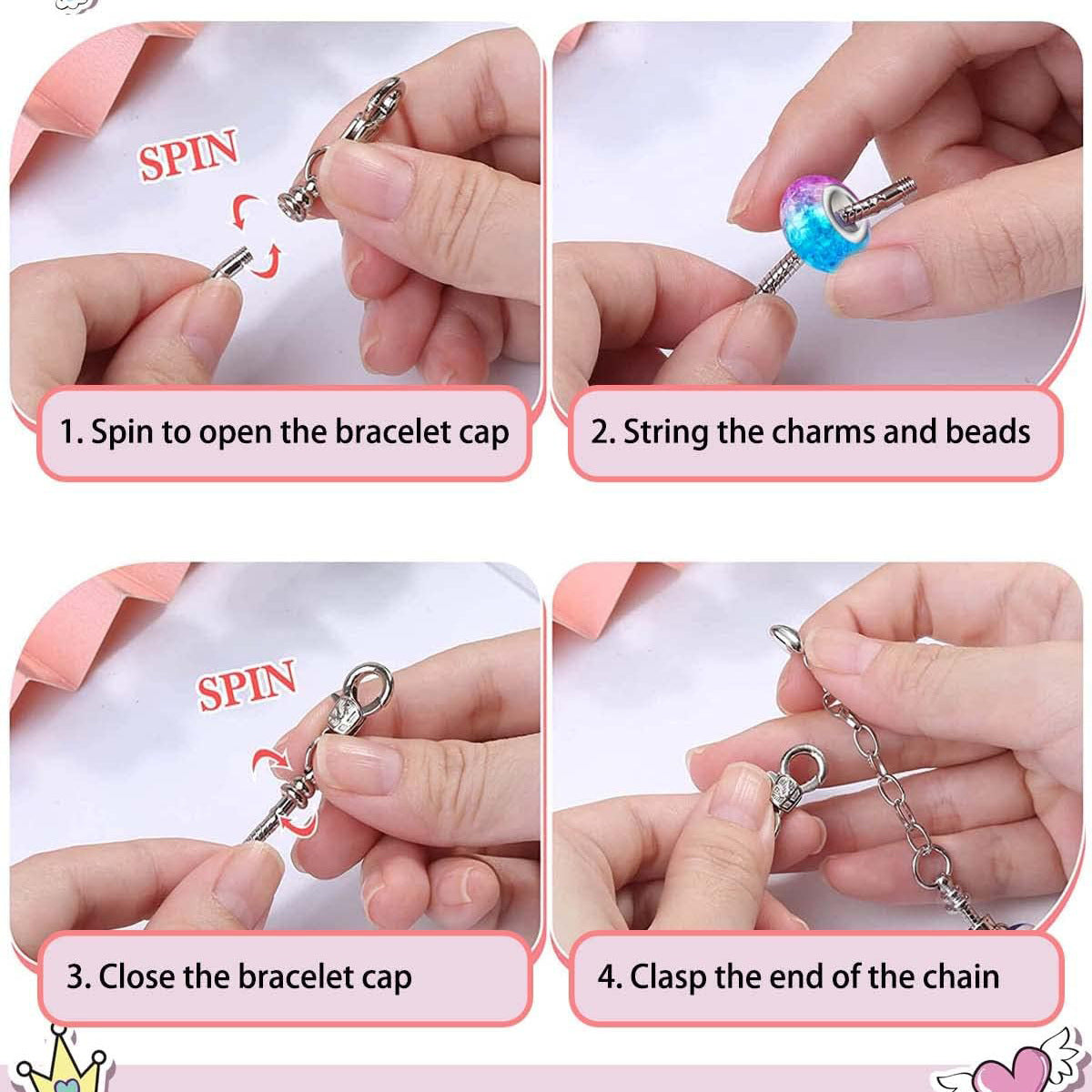 SPIN

1. Spin to open the bracelet cap

2. String the charms and beads

SPIN

3. Close the bracelet cap

4. Clasp the end of the chain