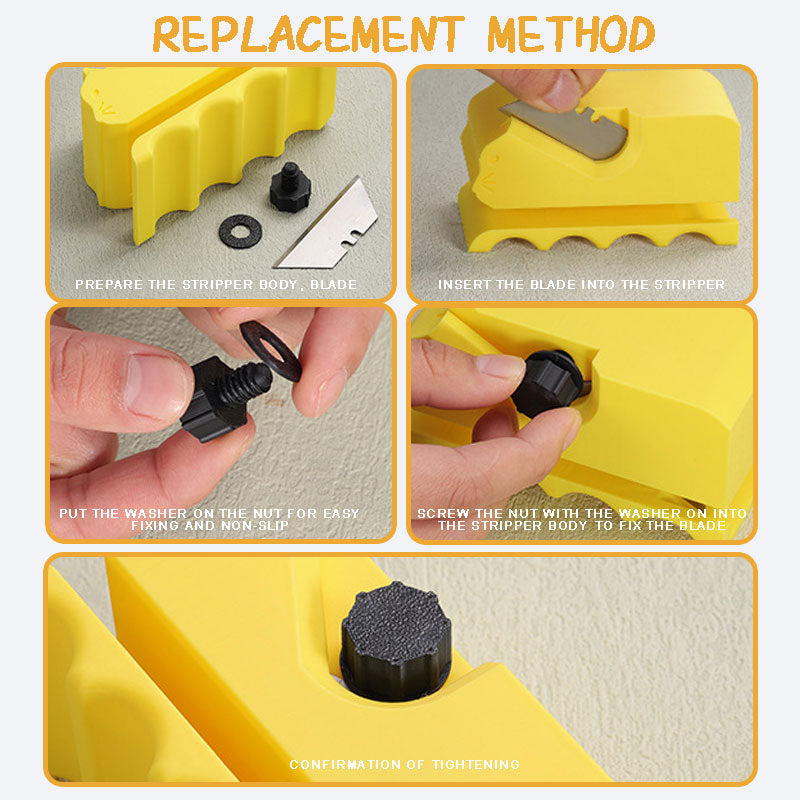 REPLACEMENT METHOD

PREPARE THE STRIPPER BODY, BLADE

INSERT THE BLADE INTO THE STRIPPER

PUT THE WASHER ON THE NUT FOR EASY FIXING AND NON-SLIP

SCREW THE NUT WITH THE WASHER ON INTO THE STRIPPER BODY TO FIX THE BLADE

CONFIRMATION OF TIGHTENING