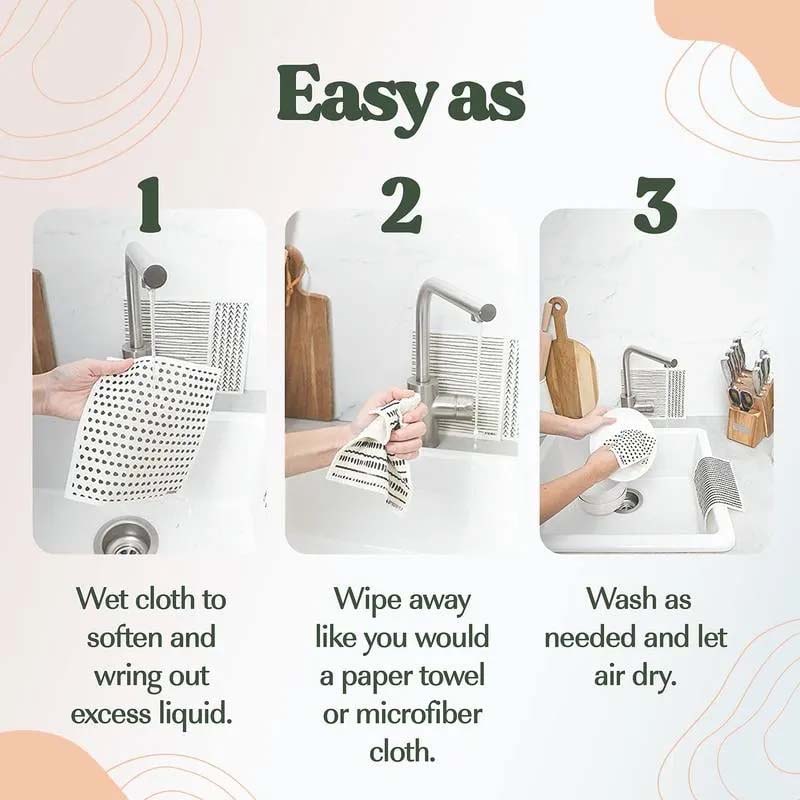 Easy as

1

Wet cloth to soften and wring out excess liquid.

2

Wipe away like you would a paper towel or microfiber cloth.

3

Wash as needed and let air dry.