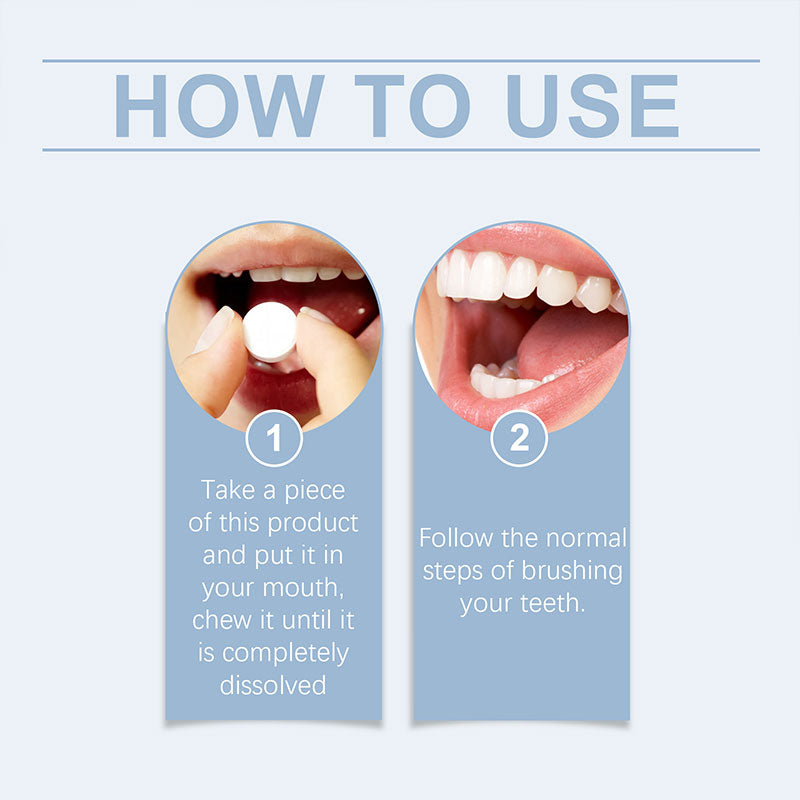 HOW TO USE

1

Take a piece of this product and put it in your mouth, chew it until it is completely dissolved

2

Follow the normal steps of brushing your teeth.