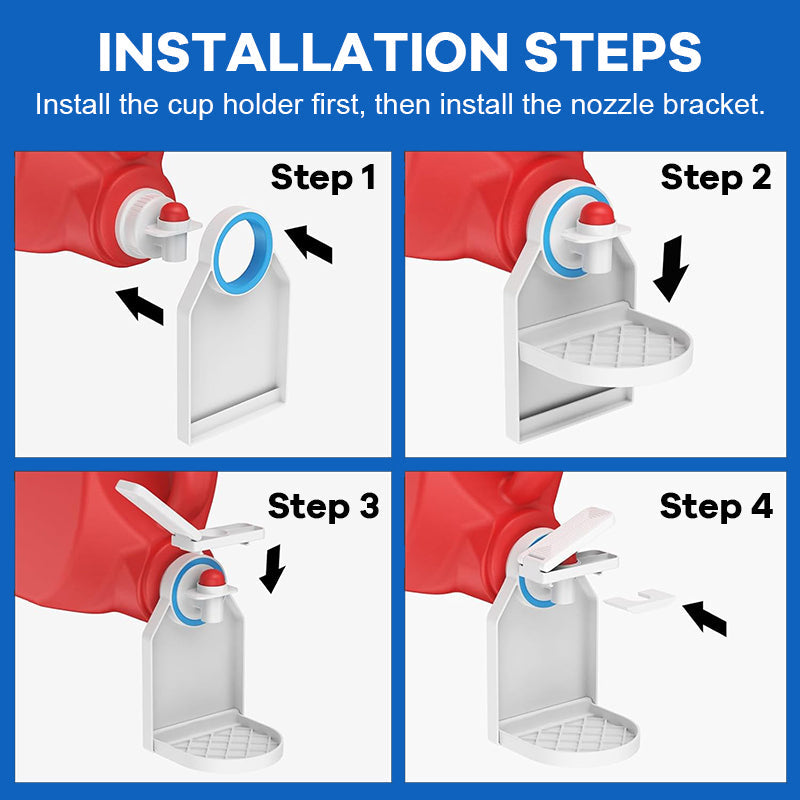 INSTALLATION STEPS
Install the cup holder first, then install the nozzle bracket.

Step 1

Step 2

Step 3

Step 4