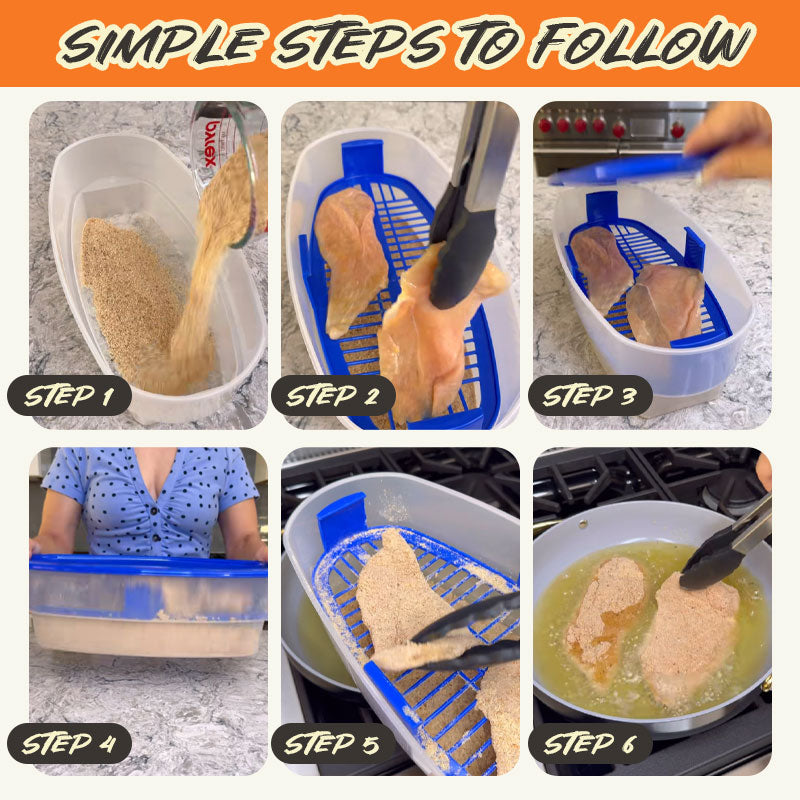 SIMPLE STEPS TO FOLLOW

pyrex

STEP 1

STEP 2

STEP 3

STEP 4

STEP 5

STEP 6