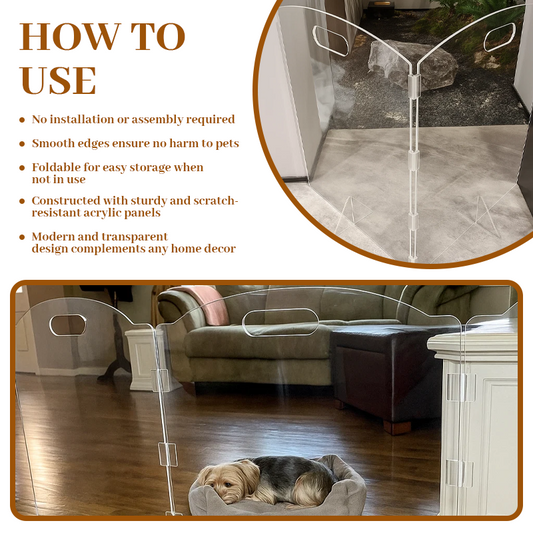 HOW TO USE

• No installation or assembly required
• Smooth edges ensure no harm to pets
• Foldable for easy storage when not in use
• Constructed with sturdy and scratch-resistant acrylic panels
• Modern and transparent design complements any home decor