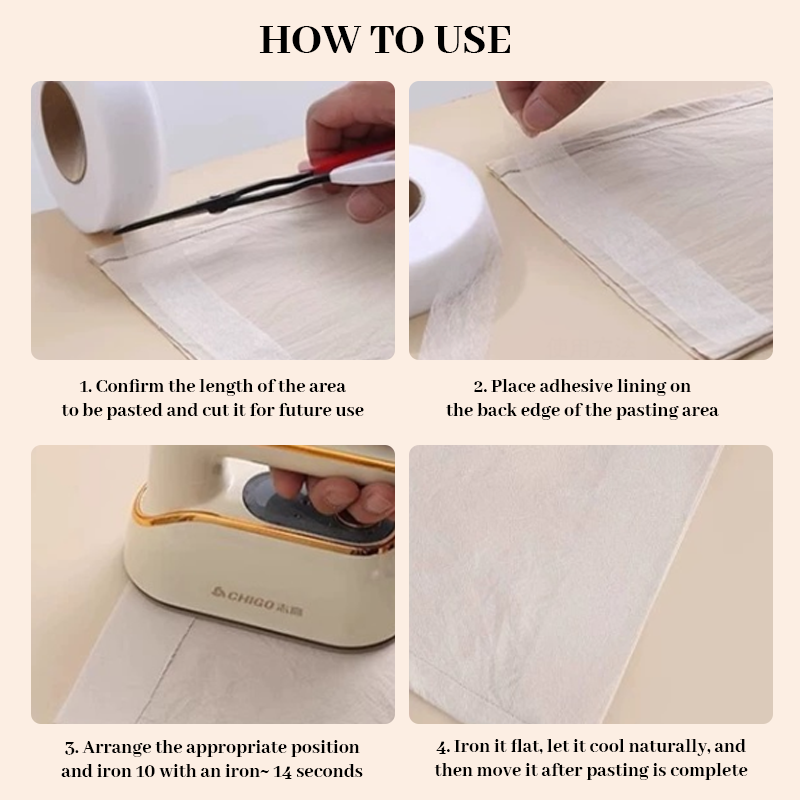 HOW TO USE

1. Confirm the length of the area to be pasted and cut it for future use

2. Place adhesive lining on the back edge of the pasting area

CHIGO 志高

3. Arrange the appropriate position and iron 10 with an iron~ 14 seconds

4. Iron it flat, let it cool naturally, and then move it after pasting is complete